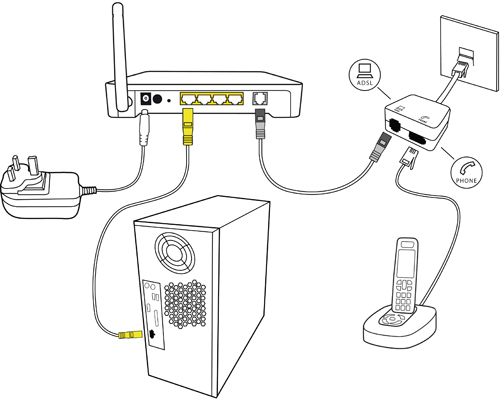 ADSL

PHONE